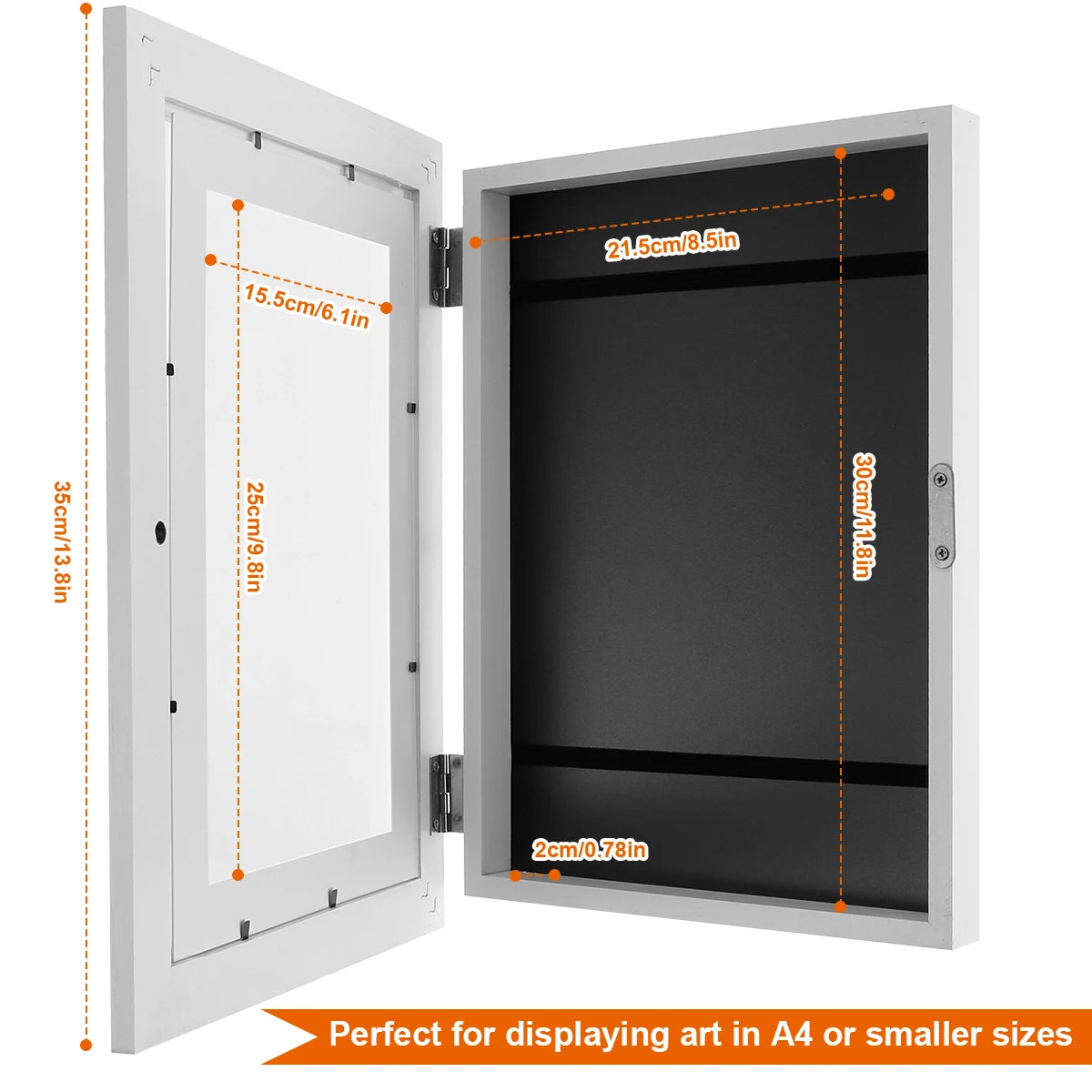 35cm/13.8in

15.5cm/6.1in

25cm/9.8in

21.5cm/8.5in

30cm/11.8in

2cm/0.78in

Perfect for displaying art in A4 or smaller sizes