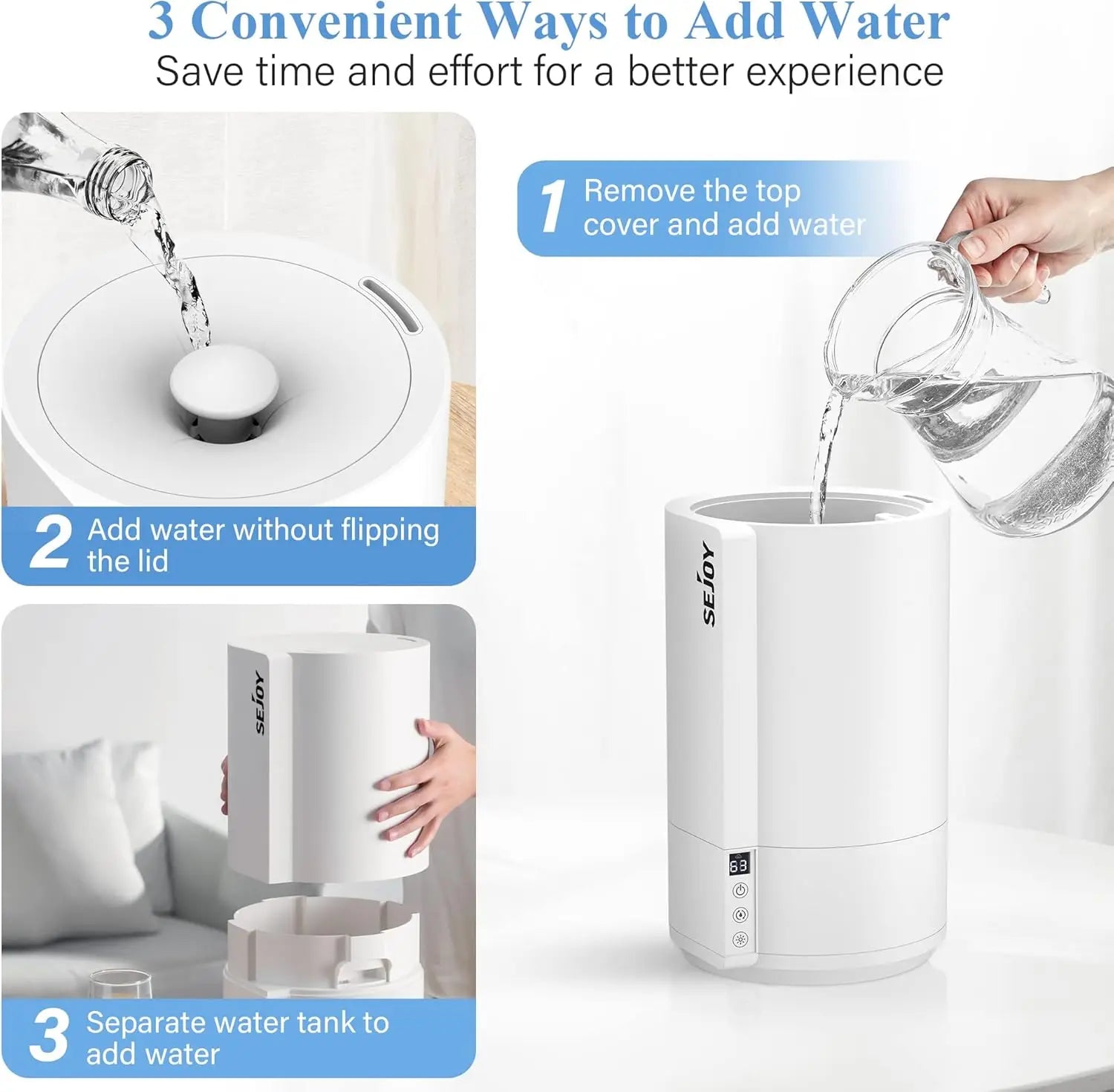 3 Convenient Ways to Add Water
Save time and effort for a better experience

1 Remove the top cover and add water

2 Add water without flipping the lid

SEJOY

SEJOY

63

3 Separate water tank to add water