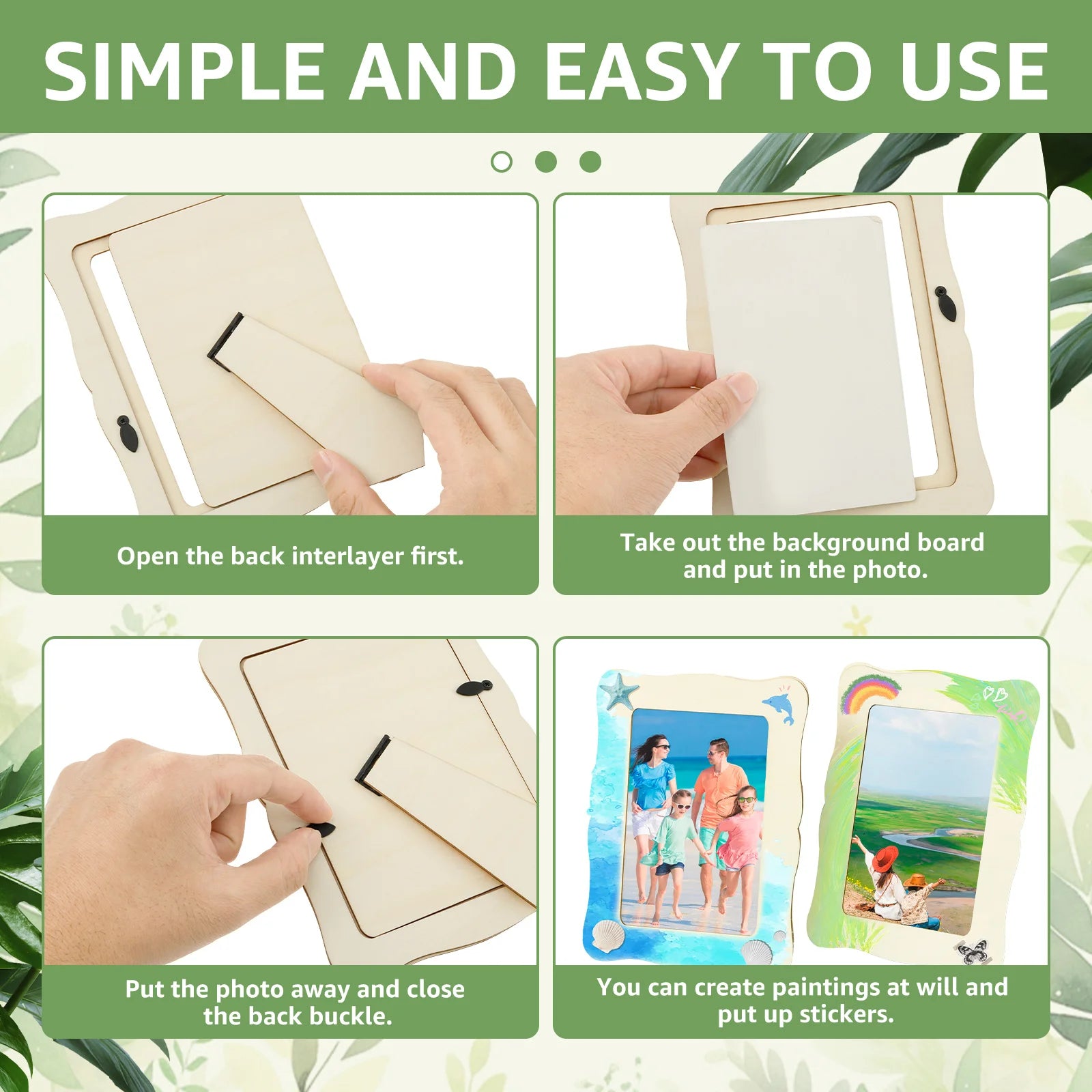 SIMPLE AND EASY TO USE

Open the back interlayer first.

Take out the background board and put in the photo.

Put the photo away and close the back buckle.

You can create paintings at will and put up stickers.