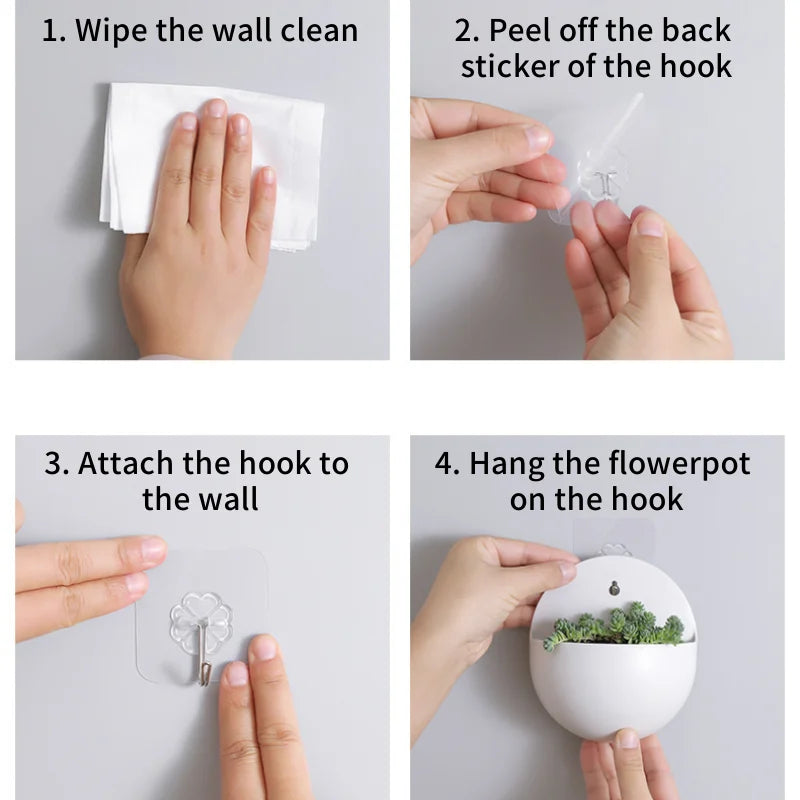 1. Wipe the wall clean

2. Peel off the back sticker of the hook

3. Attach the hook to the wall

4. Hang the flowerpot on the hook