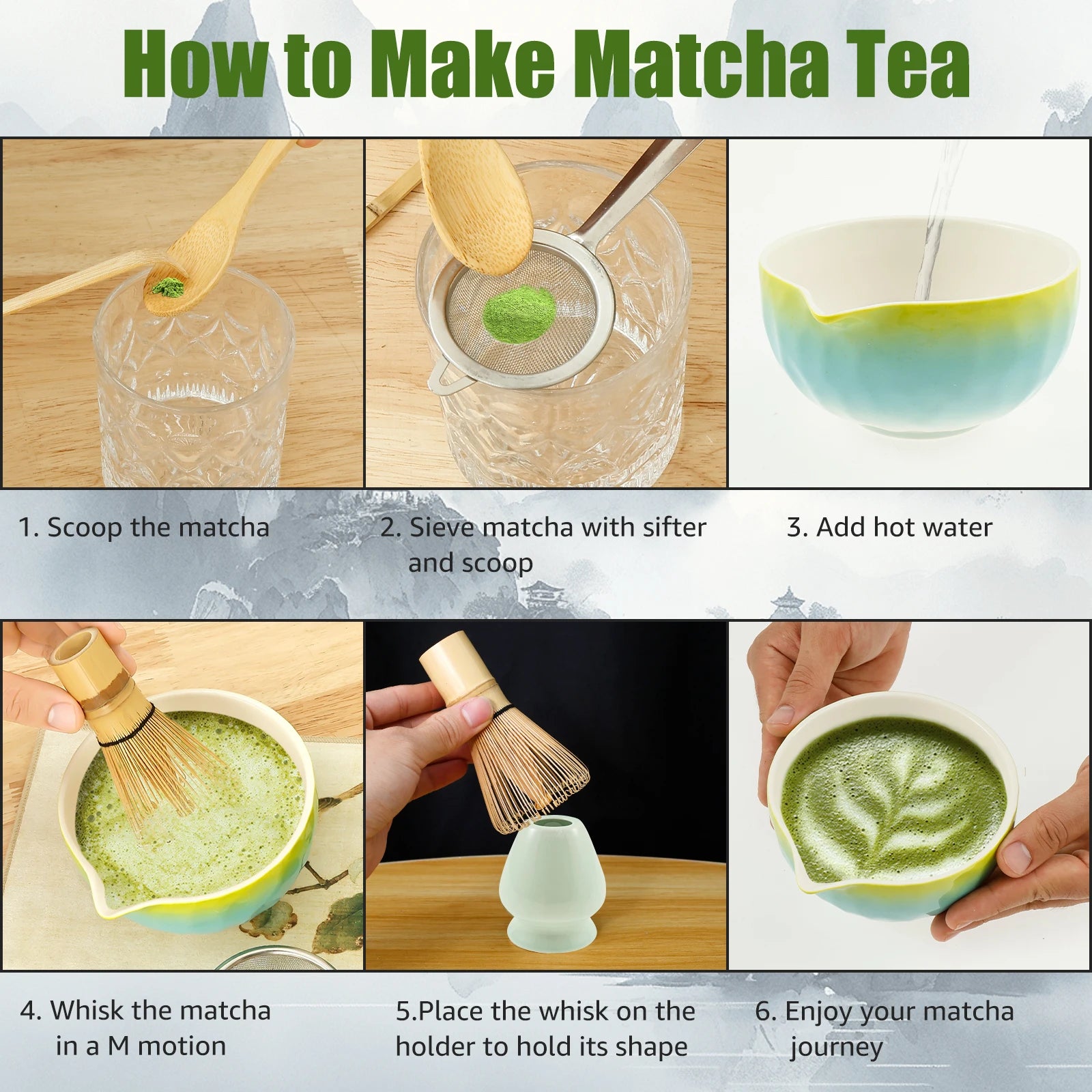 How to Make Matcha Tea

1. Scoop the matcha

2. Sieve matcha with sifter and scoop

3. Add hot water

4. Whisk the matcha in a M motion

5.Place the whisk on the holder to hold its shape

6. Enjoy your matcha journey