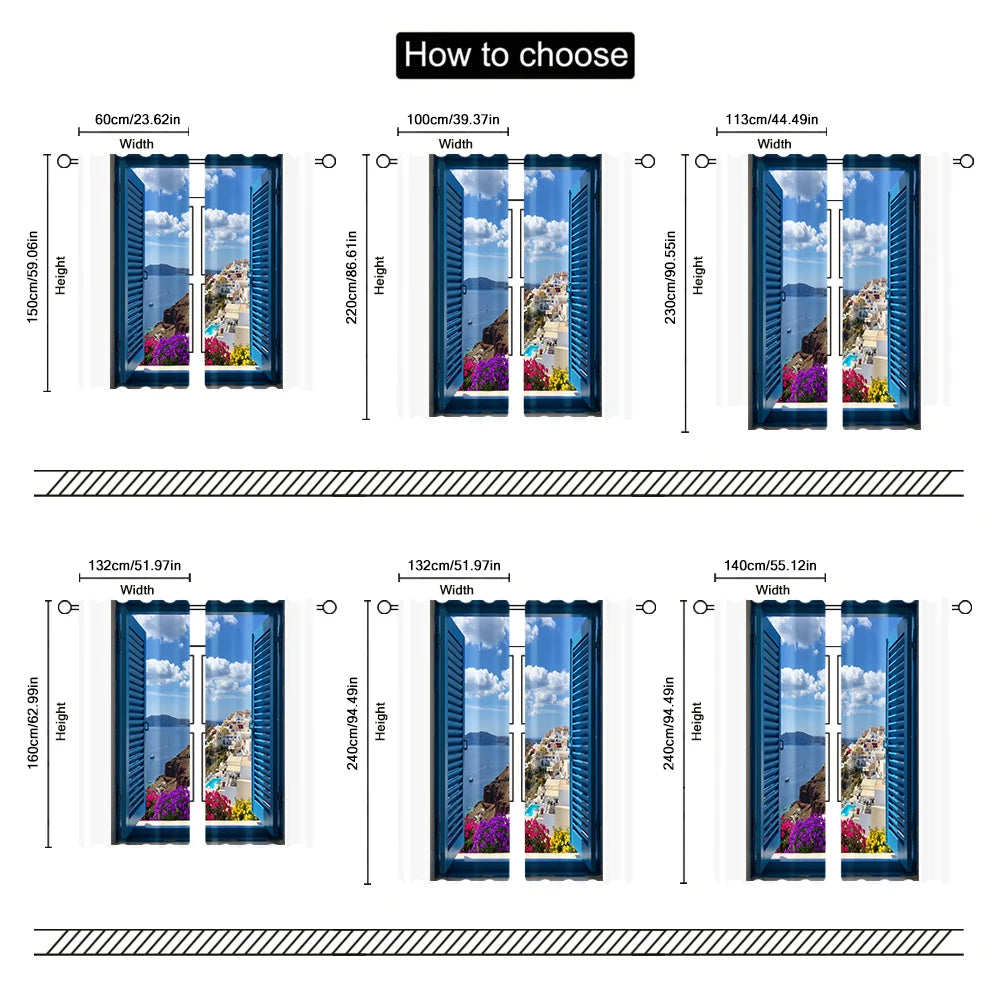 How to choose

60cm/23.62in
Width
150cm/59.06in
Height

100cm/39.37in
Width
220cm/86.61in
Height

113cm/44.49in
Width
230cm/90.55in
Height

132cm/51.97in
Width
160cm/62.99in
Height

132cm/51.97in
Width
240cm/94.49in
Height

140cm/55.12in
Width
240cm/94.49in
Height