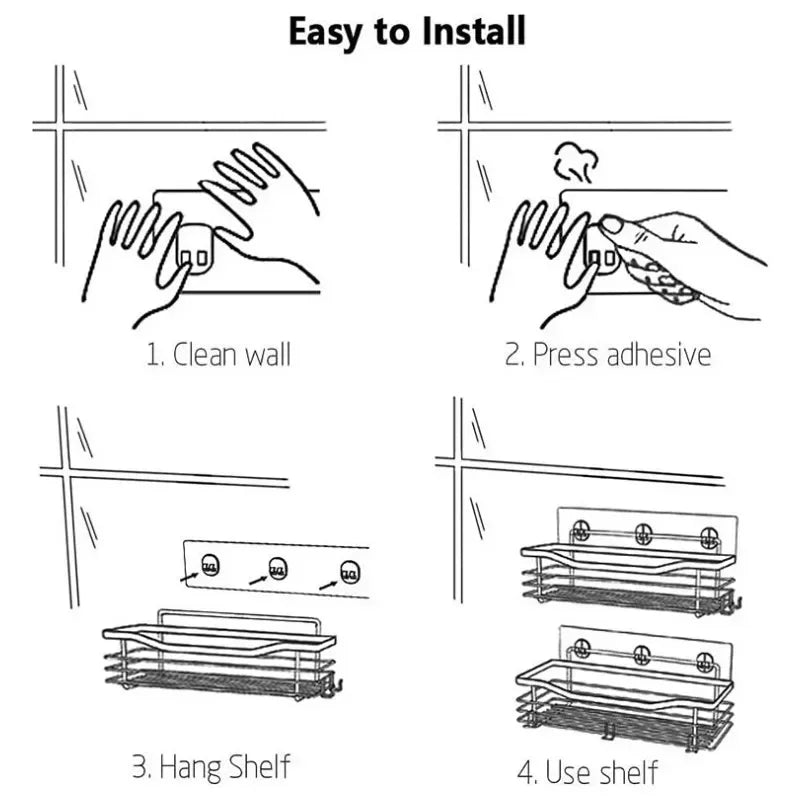 Easy to Install

1. Clean wall

2. Press adhesive

3. Hang Shelf

4. Use shelf