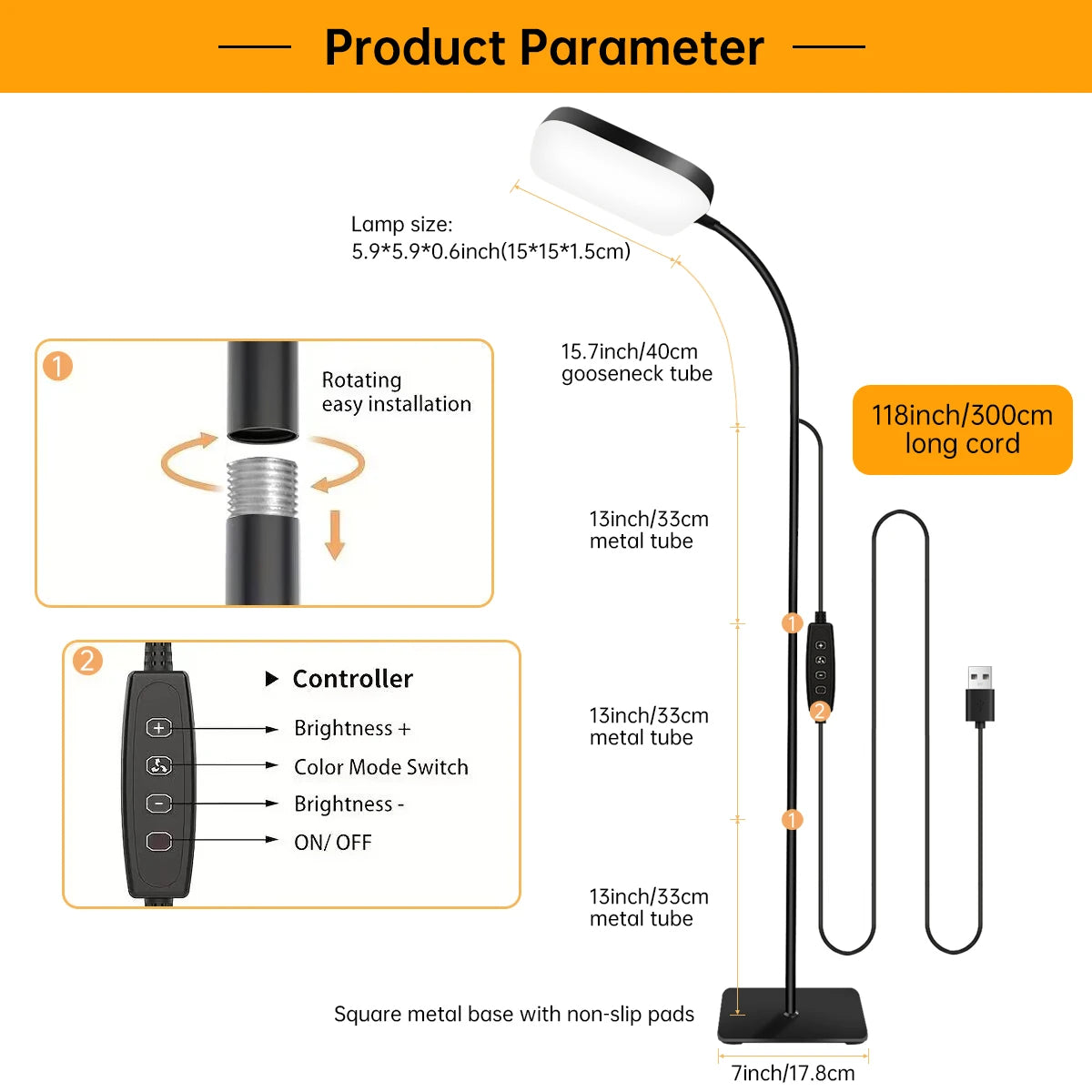 Product Parameter

Lamp size:
5.9*5.9*0.6inch(15*15*1.5cm)

1

Rotating
easy installation

15.7inch/40cm
gooseneck tube

118inch/300cm
long cord

13inch/33cm
metal tube

1

2

2

Controller

Brightness +

Color Mode Switch

Brightness -

ON/ OFF

13inch/33cm
metal tube

1

13inch/33cm
metal tube

Square metal base with non-slip pads

7inch/17.8cm