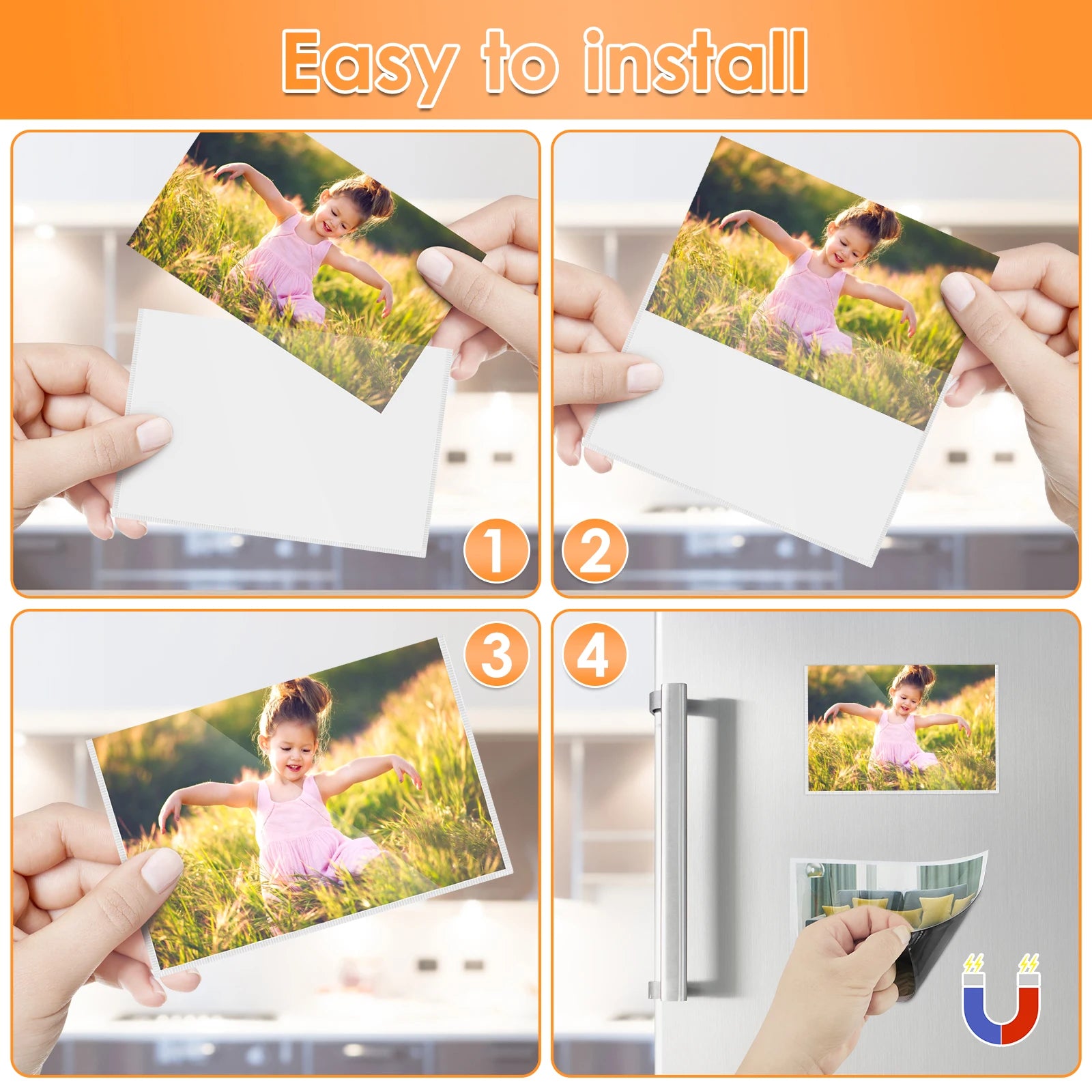 Easy to install

1

2

3

4