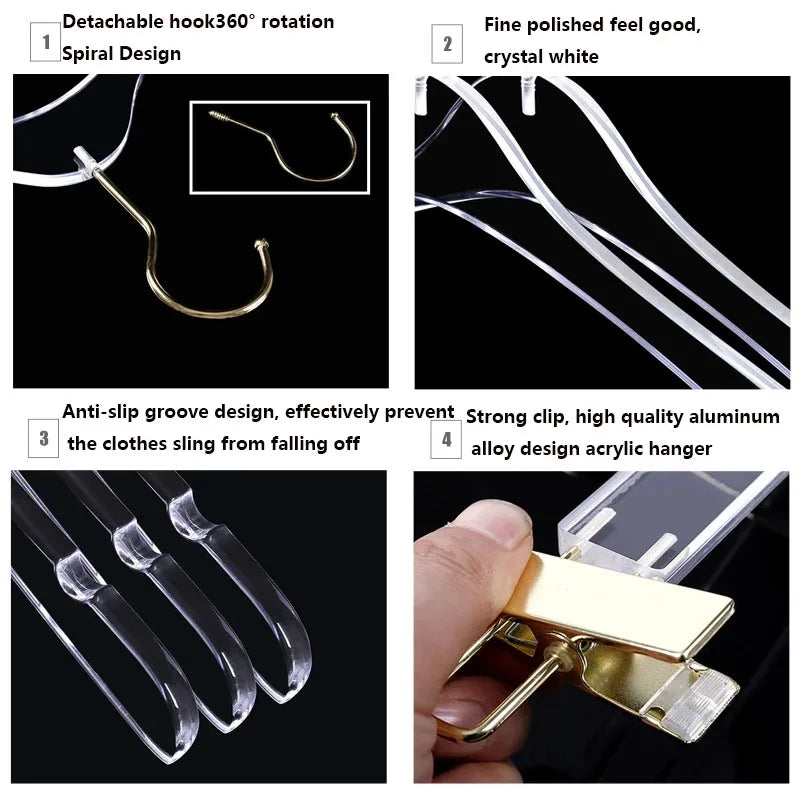 1 Detachable hook360° rotation Spiral Design

2 Fine polished feel good, crystal white

3 Anti-slip groove design, effectively prevent the clothes sling from falling off

4 Strong clip, high quality aluminum alloy design acrylic hanger