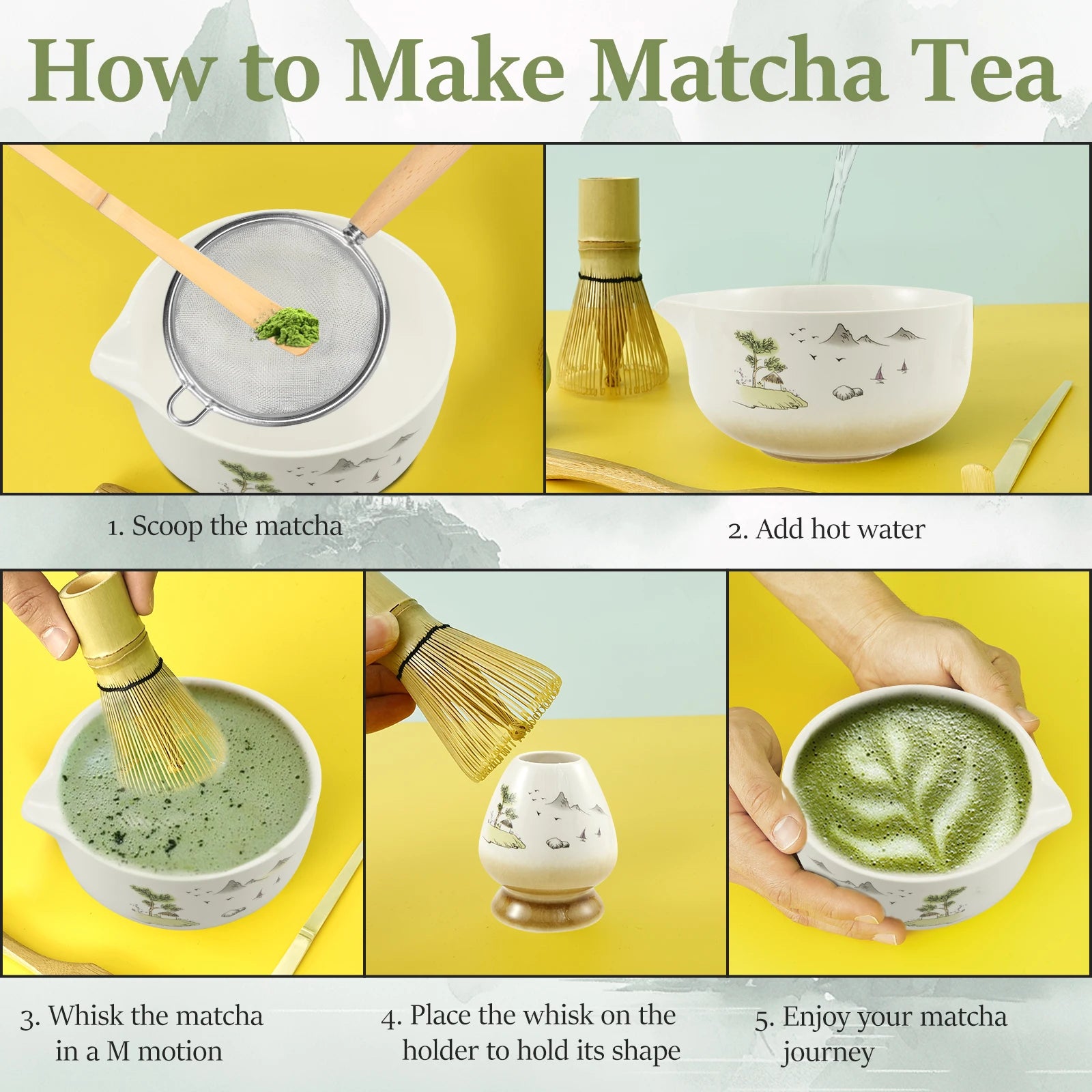 How to Make Matcha Tea

1. Scoop the matcha

2. Add hot water

3. Whisk the matcha in a M motion

4. Place the whisk on the holder to hold its shape

5. Enjoy your matcha journey