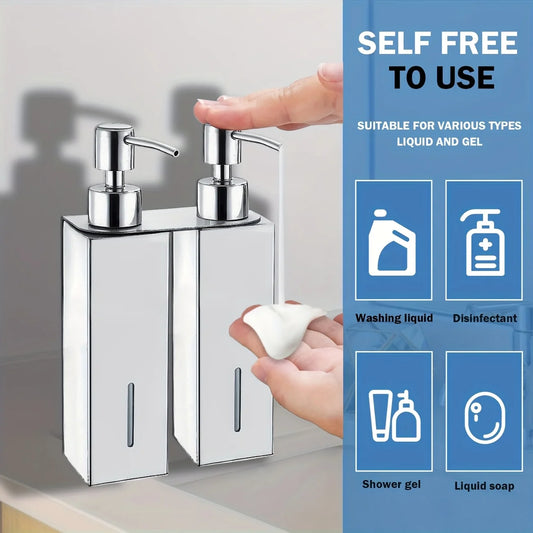 SELF FREE
TO USE

SUITABLE FOR VARIOUS TYPES
LIQUID AND GEL

Washing liquid

Disinfectant

Shower gel

Liquid soap