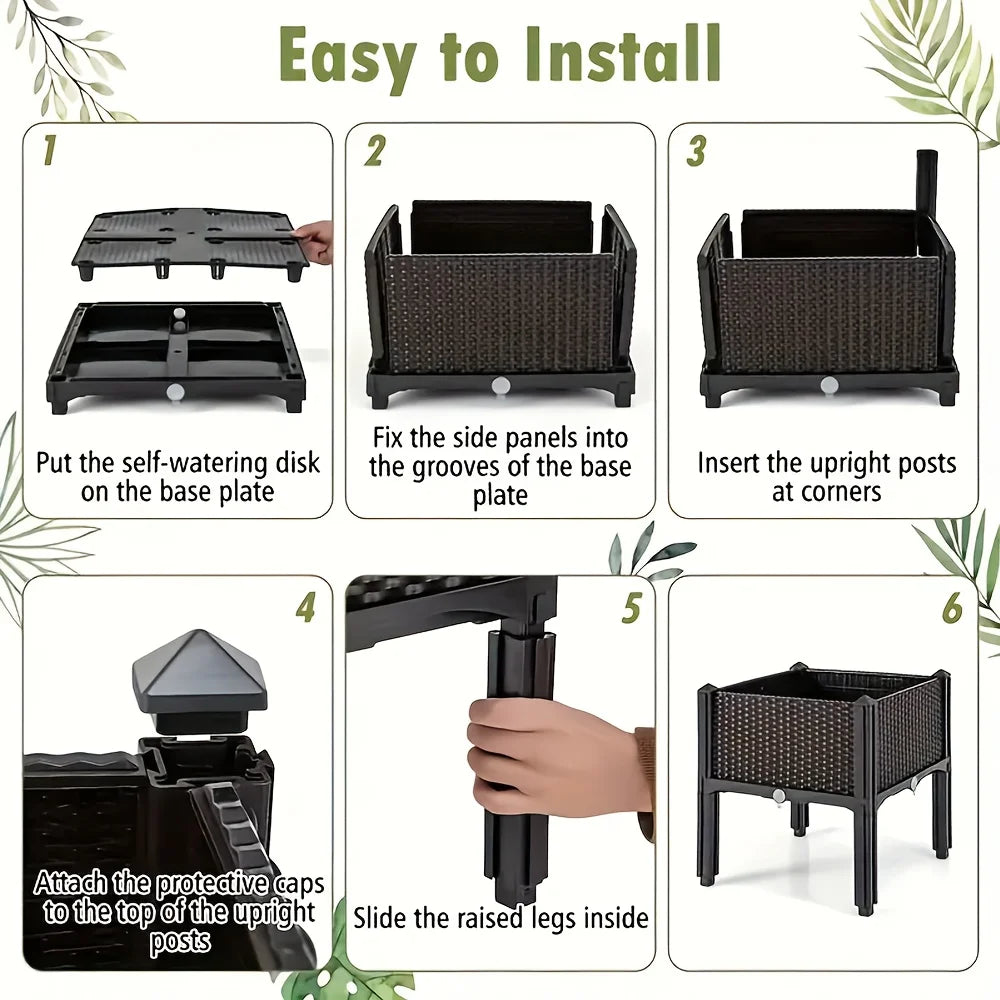 Easy to Install

1

Put the self-watering disk on the base plate

2

Fix the side panels into the grooves of the base plate

3

Insert the upright posts at corners

4

Attach the protective caps to the top of the upright posts

5

Slide the raised legs inside

6