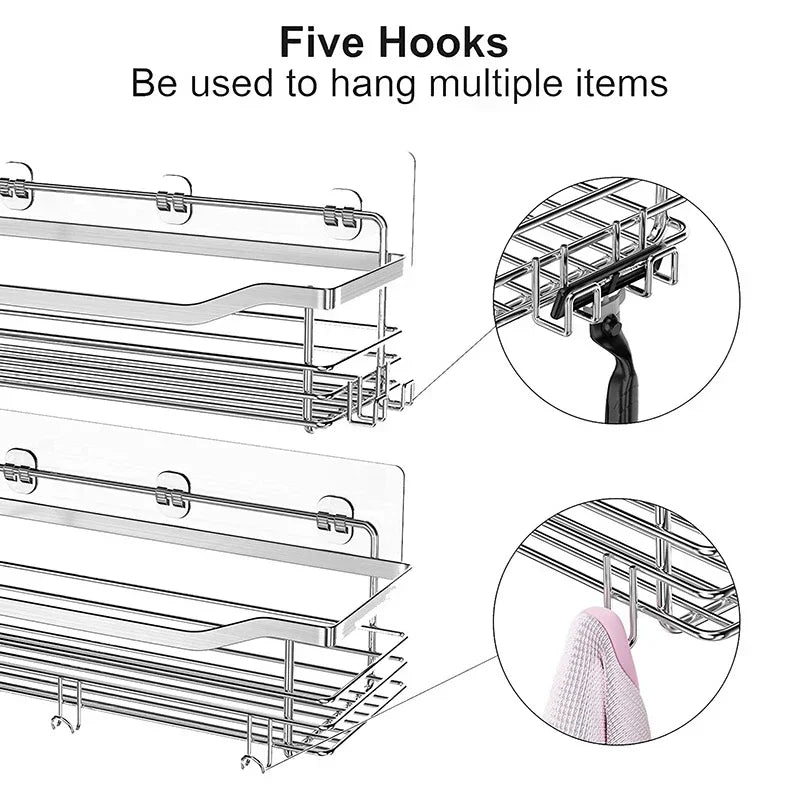 Five Hooks
Be used to hang multiple items