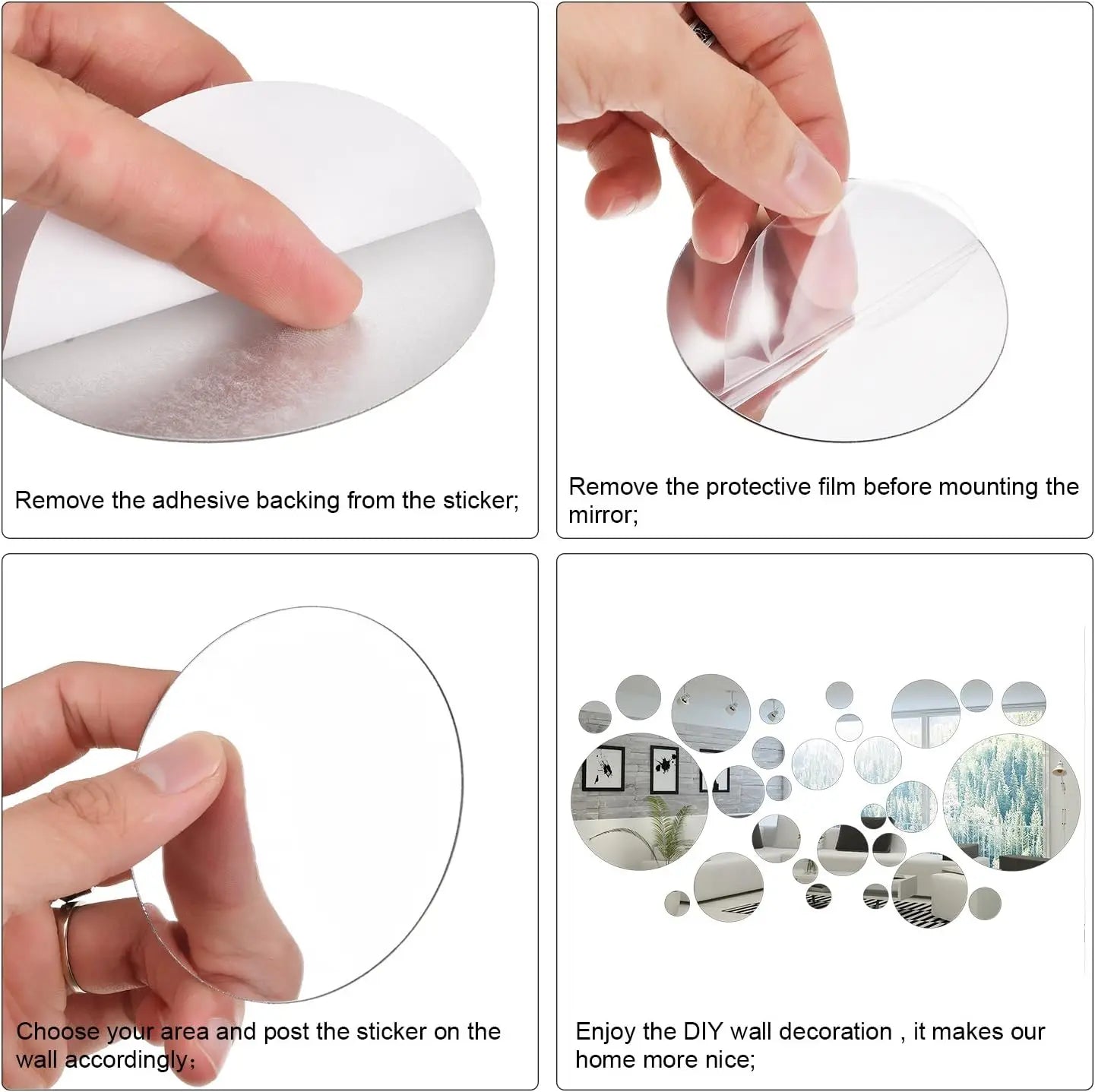 Remove the adhesive backing from the sticker;

Remove the protective film before mounting the mirror;

Choose your area and post the sticker on the wall accordingly；

Enjoy the DIY wall decoration , it makes our home more nice;