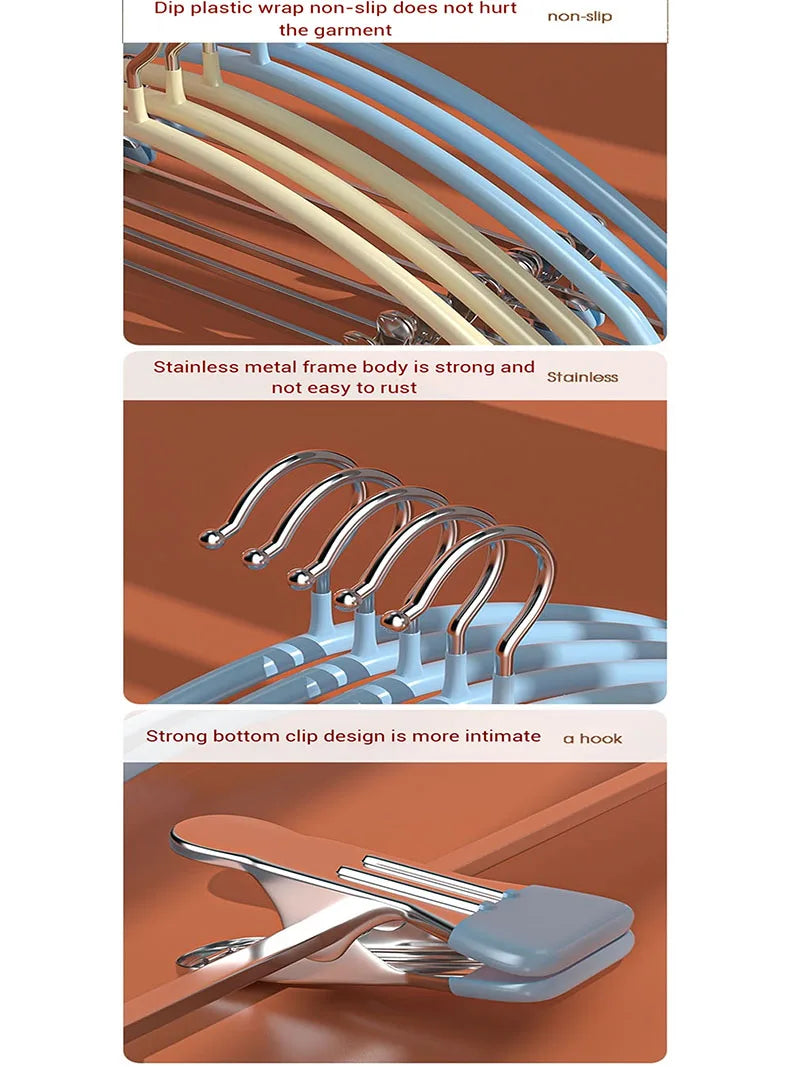 Dip plastic wrap non-slip does not hurt the garment

non-slip

Stainless metal frame body is strong and not easy to rust

Stainless

Strong bottom clip design is more intimate

a hook